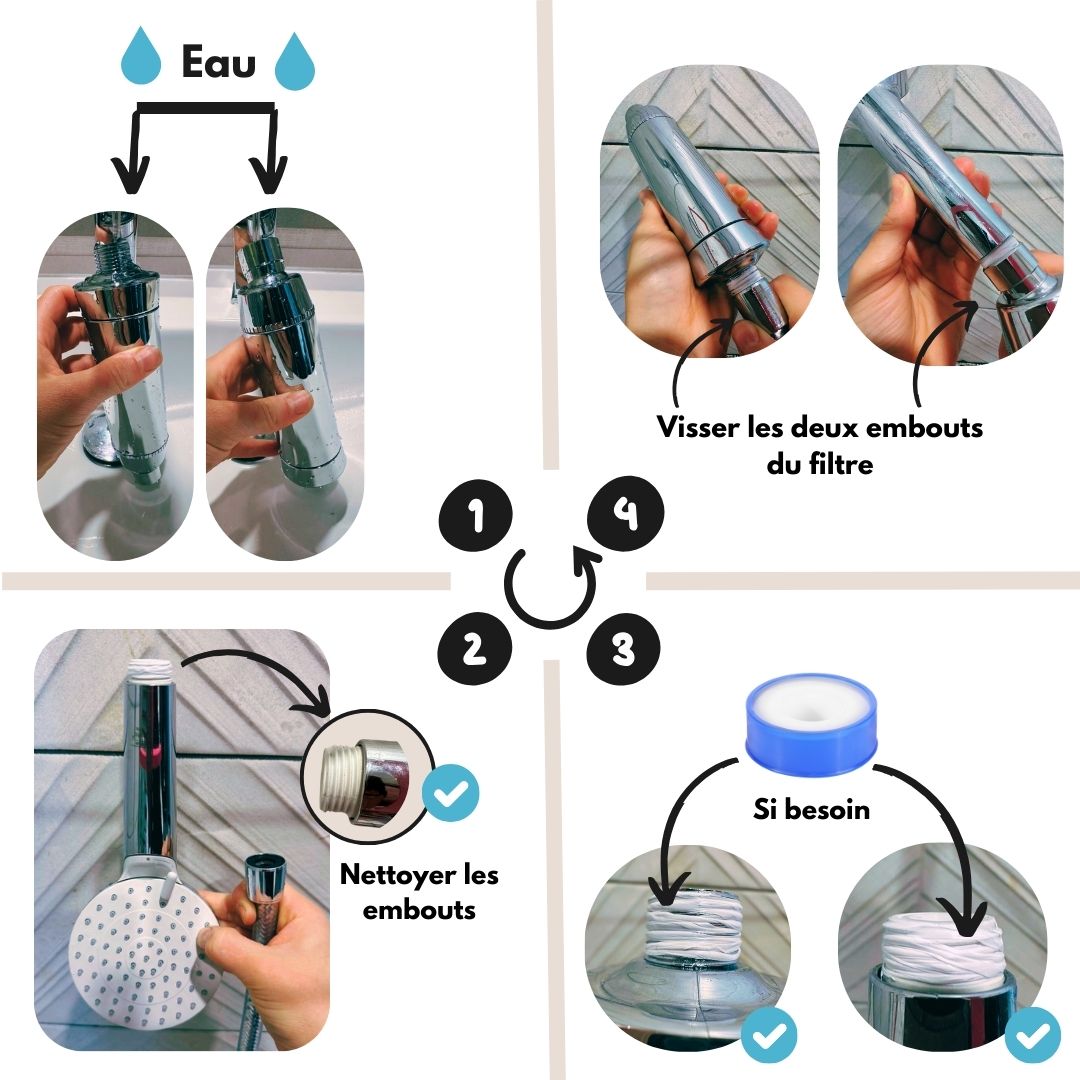 Eau

Visser les deux embouts du filtre

1

4

2

3

Nettoyer les embouts

Si besoin